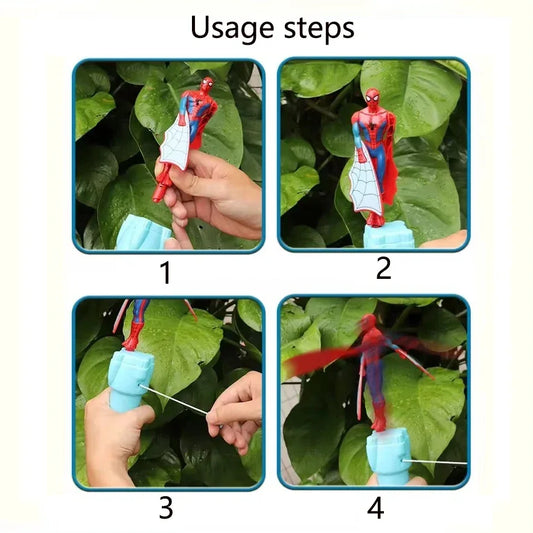 Usage steps

1

2

3

4